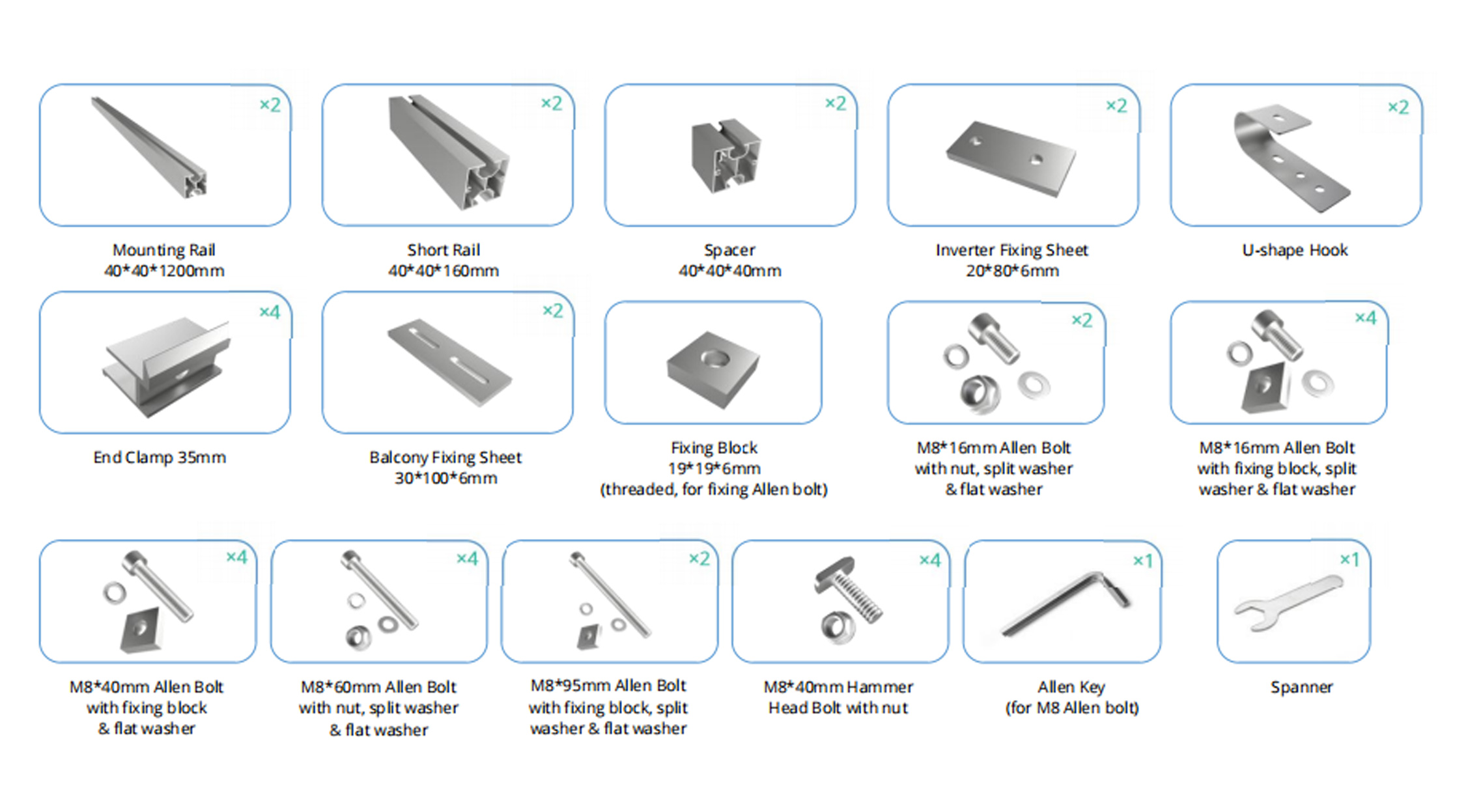 ×2
Mounting Rail
40*40*1200mm

×2
Short Rail
40*40*160mm

×2
Spacer
40*40*40mm

×2
Inverter Fixing Sheet
20*80*6mm

×2
U-shape Hook

×4
End Clamp 35mm

×2
Balcony Fixing Sheet
30*100*6mm

Fixing Block
19*19*6mm
(threaded, for fixing Allen bolt)

×2
M8*16mm Allen Bolt
with nut, split washer
& flat washer

×4
M8*16mm Allen Bolt
with fixing block, split
washer & flat washer

×4
M8*40mm Allen Bolt
with fixing block
& flat washer

×4
M8*60mm Allen Bolt
with nut, split washer
& flat washer

×2
M8*95mm Allen Bolt
with fixing block, split
washer & flat washer

×4
M8*40mm Hammer
Head Bolt with nut

×1
Allen Key
(for M8 Allen bolt)

×1
Spanner